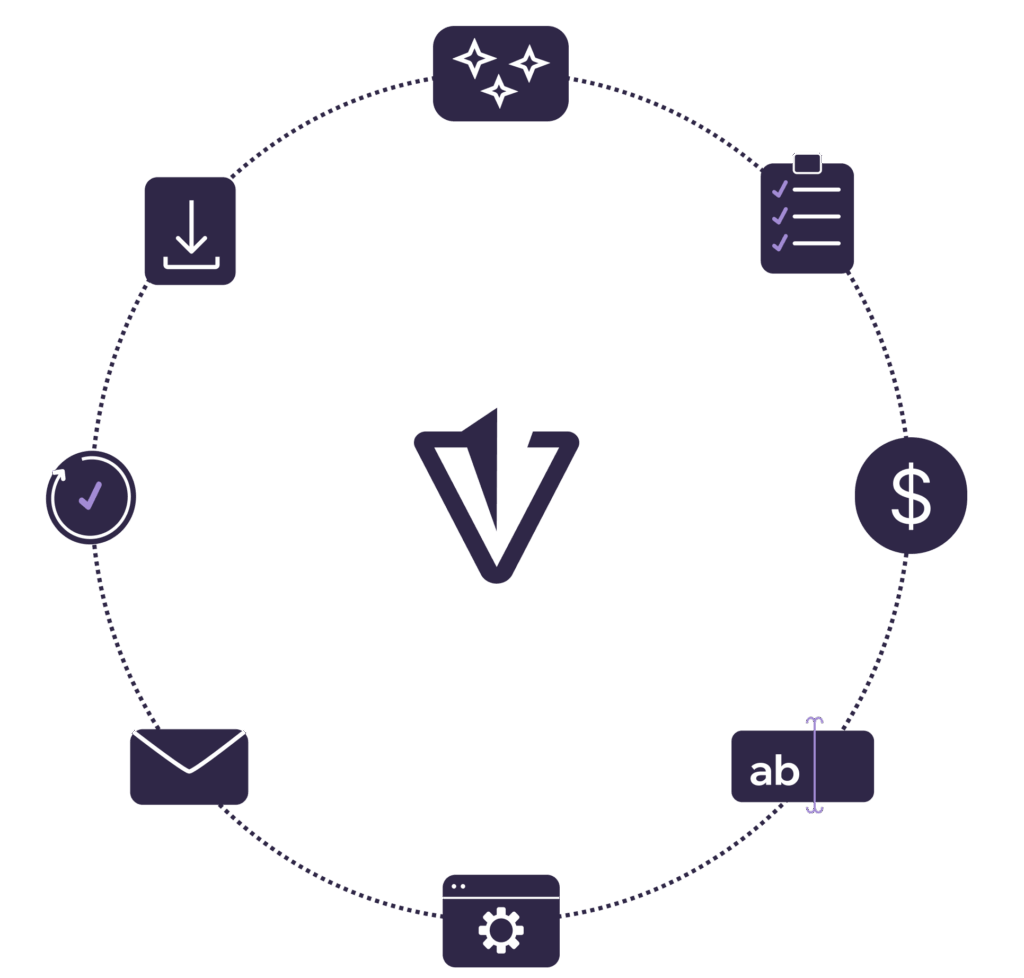 $

ab